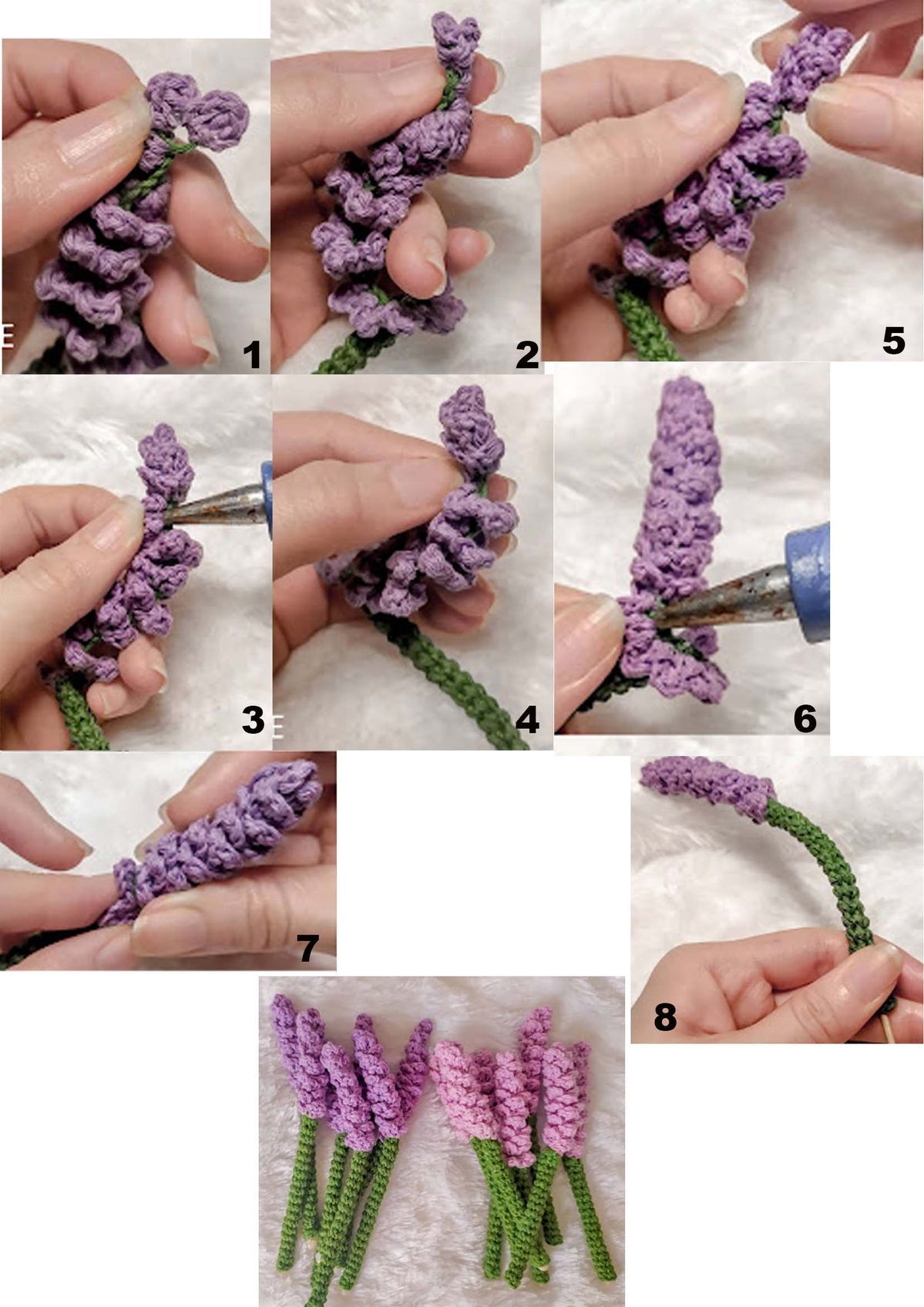 1
2
5
3
4
6
7
8